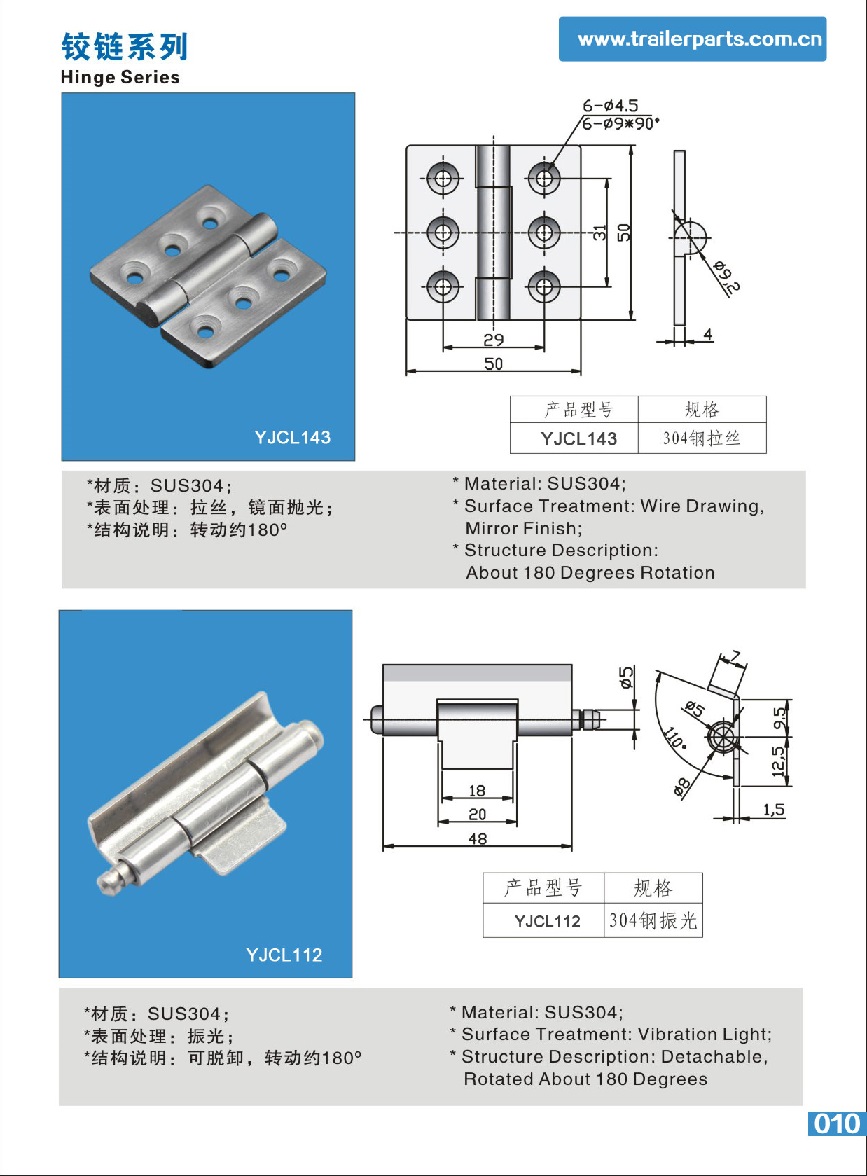 铰链系列
Hinge Series

www.trailerparts.com.cn

YJCL143

6-ø4.5
6-ø9*90°
31
50
29
50
ø9.2
4

| 产品型号 | 规格 |
|---|---|
| YJCL143 | 304钢拉丝 |

*材质：SUS304；
*表面处理：拉丝，镜面抛光；
*结构说明：转动约180°

* Material: SUS304;
* Surface Treatment: Wire Drawing, Mirror Finish;
* Structure Description: About 180 Degrees Rotation

YJCL112

ø5
18
20
48
7
ø5
110°
ø8
9.5
12.5
1.5

| 产品型号 | 规格 |
|---|---|
| YJCL112 | 304钢振光 |

*材质：SUS304；
*表面处理：振光；
*结构说明：可脱卸，转动约180°

* Material: SUS304;
* Surface Treatment: Vibration Light;
* Structure Description: Detachable, Rotated About 180 Degrees

010